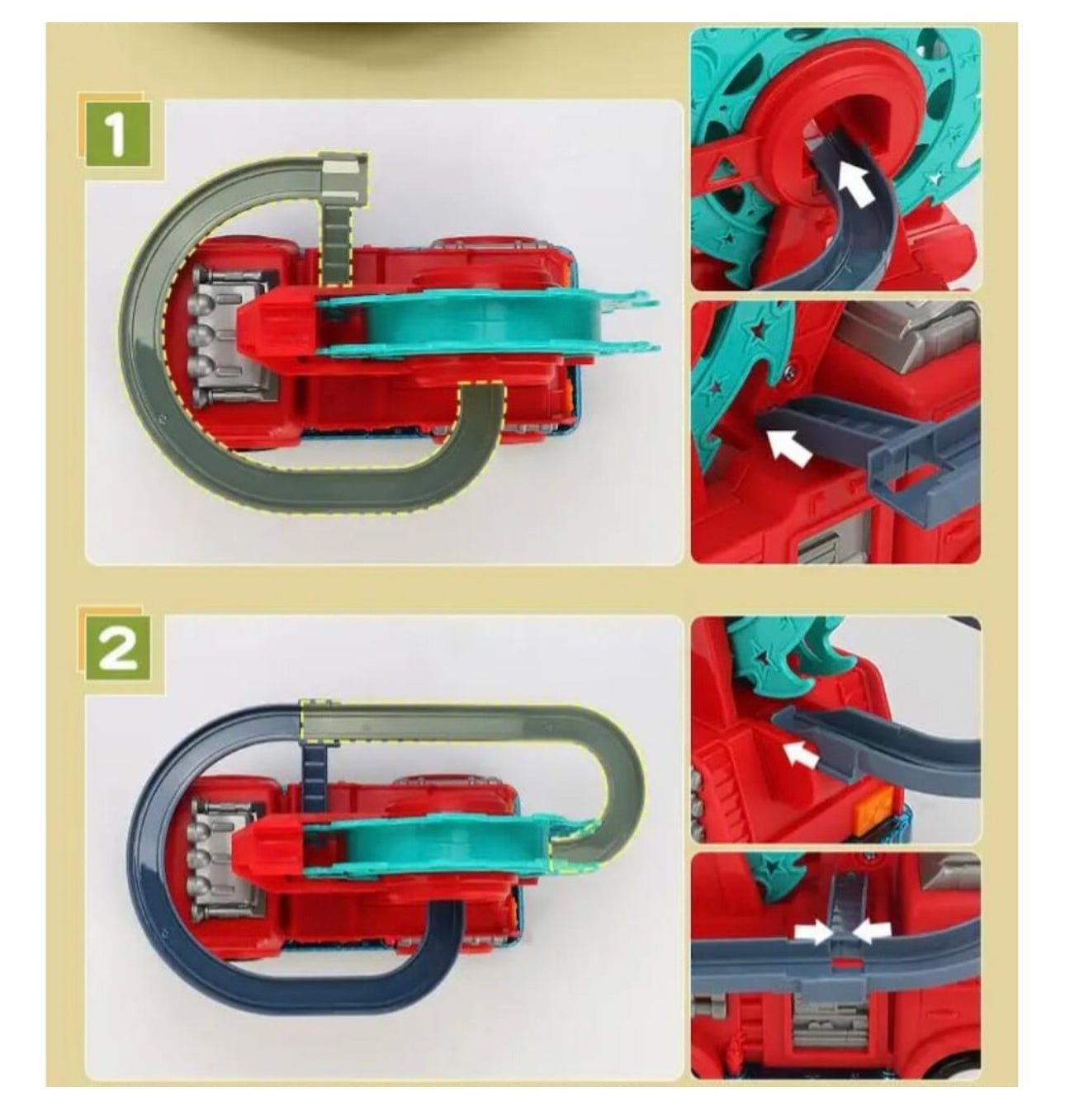 1

2